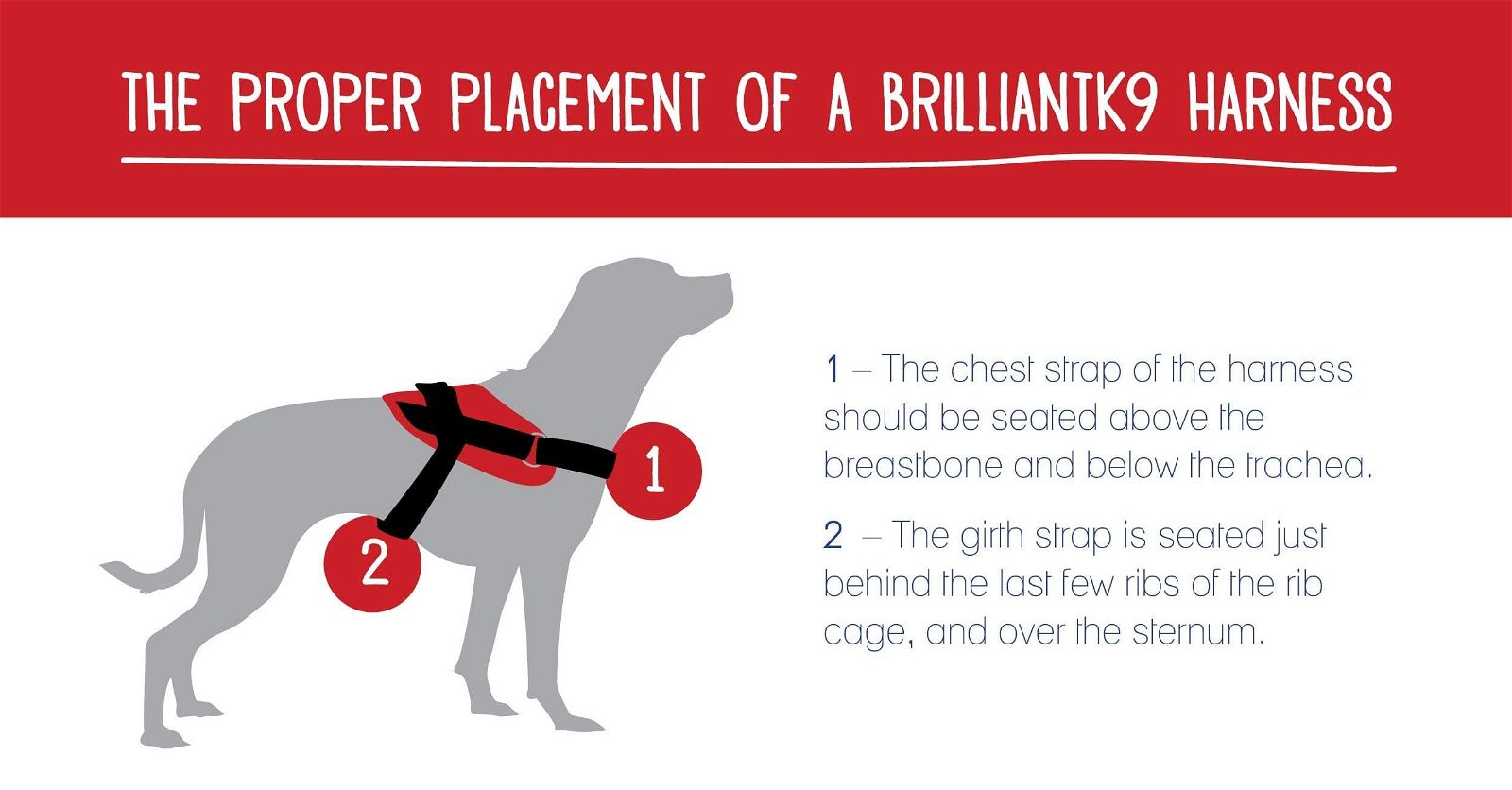 THE PROPER PLACEMENT OF A BRILLIANTK9 HARNESS

1

2

1 – The chest strap of the harness should be seated above the breastbone and below the trachea.

2 – The girth strap is seated just behind the last few ribs of the rib cage, and over the sternum.